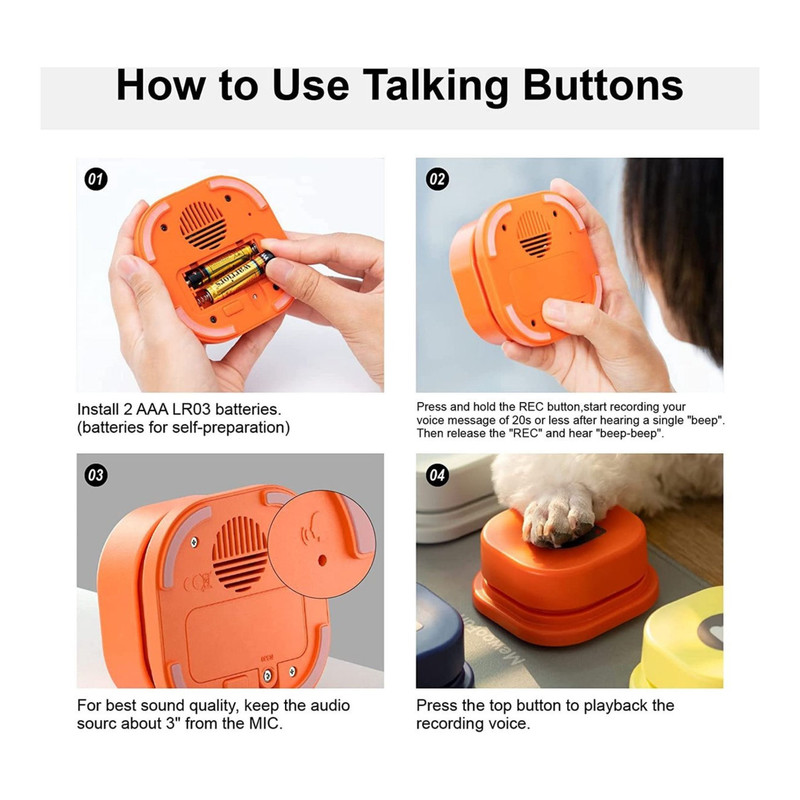 How to Use Talking Buttons

01

Install 2 AAA LR03 batteries.
(batteries for self-preparation)

02

Press and hold the REC button,start recording your voice message of 20s or less after hearing a single "beep". Then release the "REC" and hear "beep-beep".

03

For best sound quality, keep the audio sourc about 3" from the MIC.

04

Press the top button to playback the recording voice.